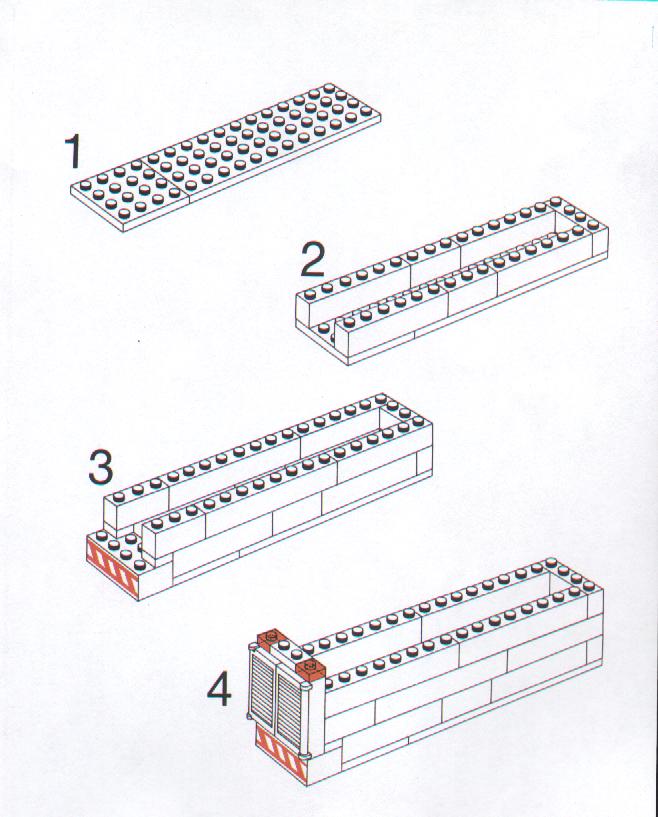 1

2

3

4