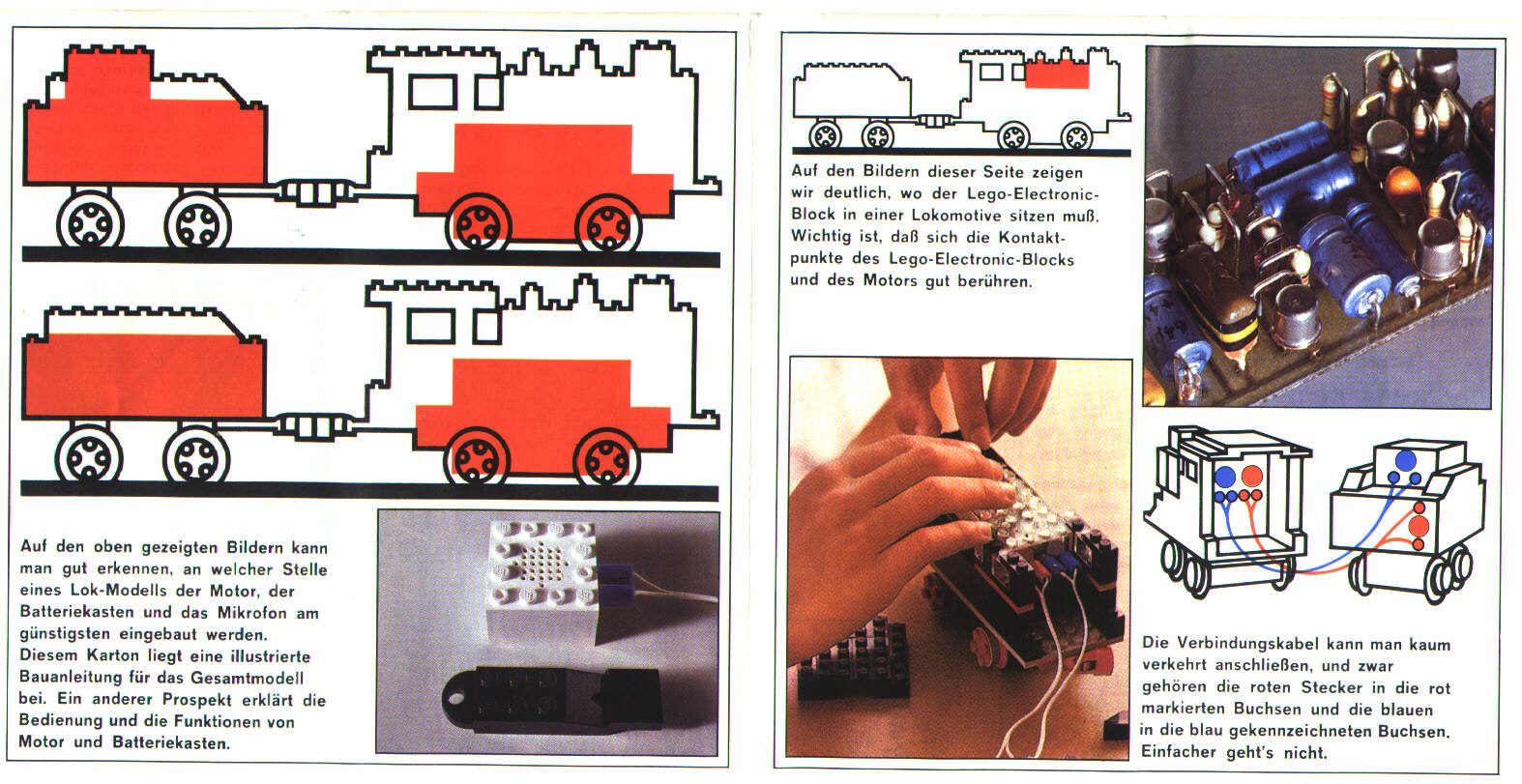 Auf den oben gezeigten Bildern kann man gut erkennen, an welcher Stelle eines Lok-Modells der Motor, der Batteriekasten und das Mikrofon am günstigsten eingebaut werden.
Diesem Karton liegt eine illustrierte Bauanleitung für das Gesamtmodell bei. Ein anderer Prospekt erklärt die Bedienung und die Funktionen von Motor und Batteriekasten.

Auf den Bildern dieser Seite zeigen wir deutlich, wo der Lego-Electronic-Block in einer Lokomotive sitzen muß. Wichtig ist, daß sich die Kontaktpunkte des Lego-Electronic-Blocks und des Motors gut berühren.

Die Verbindungskabel kann man kaum verkehrt anschließen, und zwar gehören die roten Stecker in die rot markierten Buchsen und die blauen in die blau gekennzeichneten Buchsen. Einfacher geht's nicht.