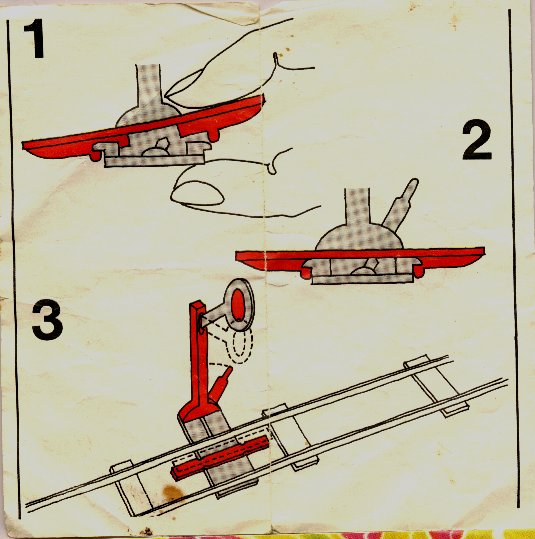 1

2

3