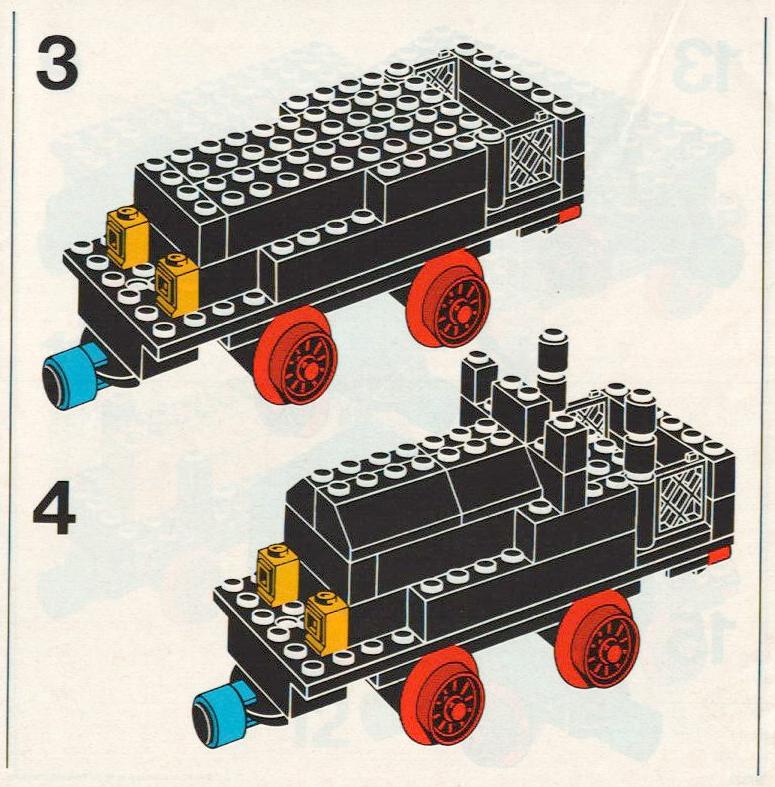 3

4