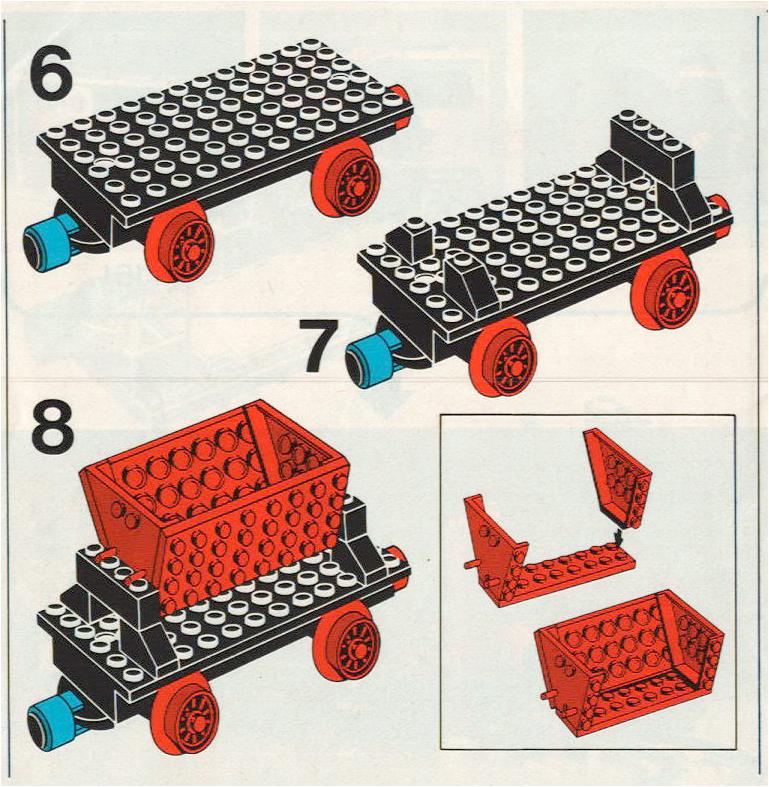 6

7

8