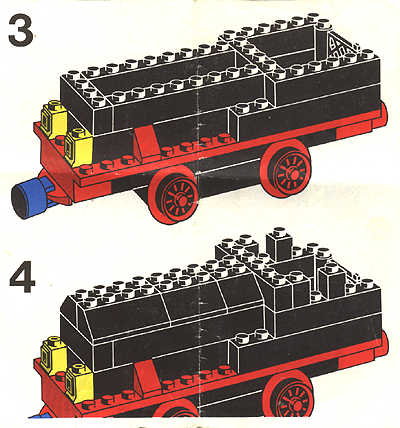 3

4