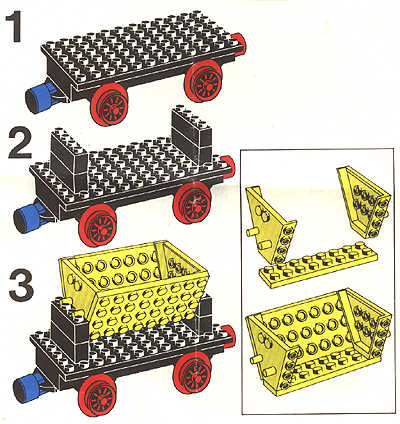 1

2

3