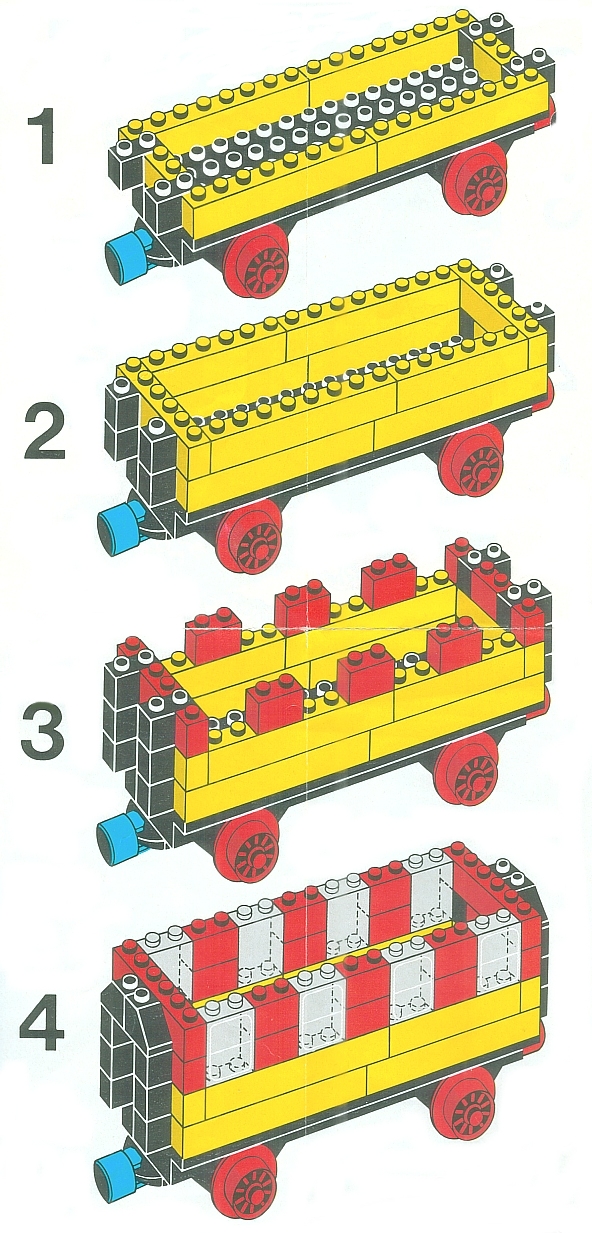 1

2

3

4