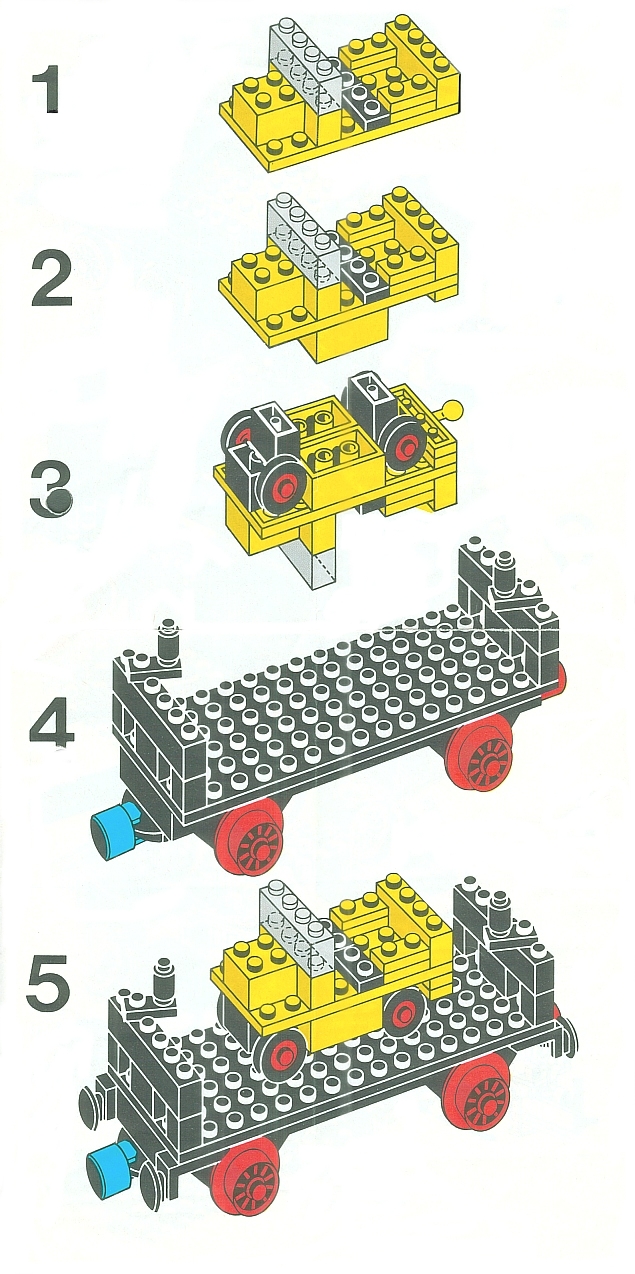 1

2

3

4

5