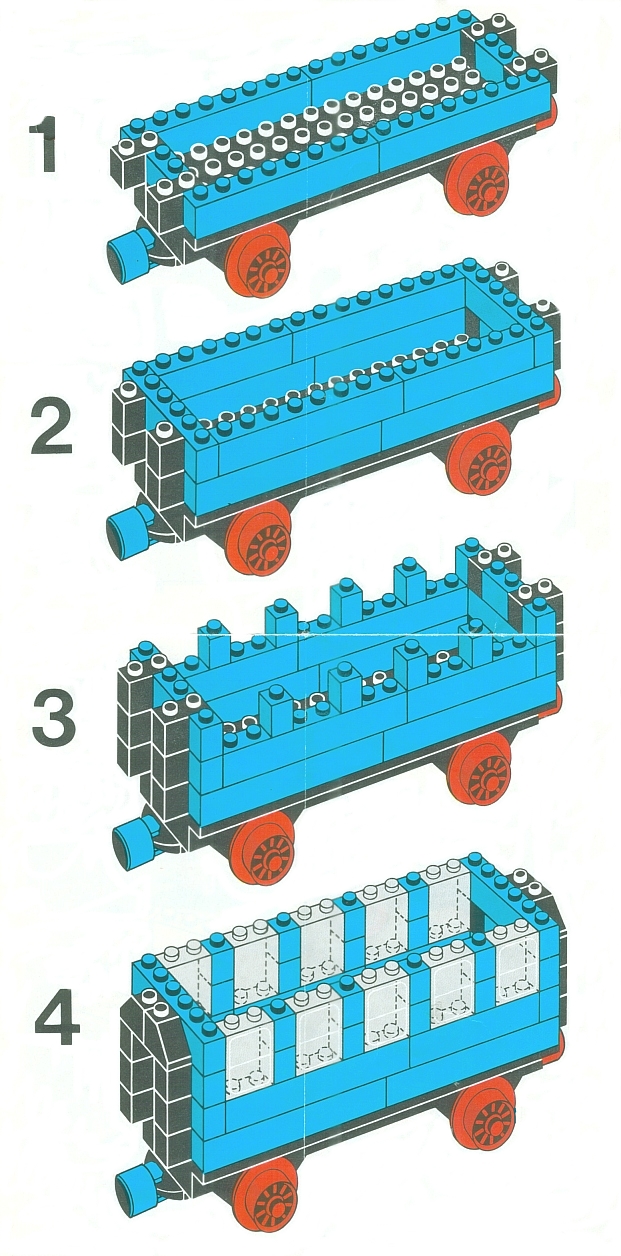 1

2

3

4