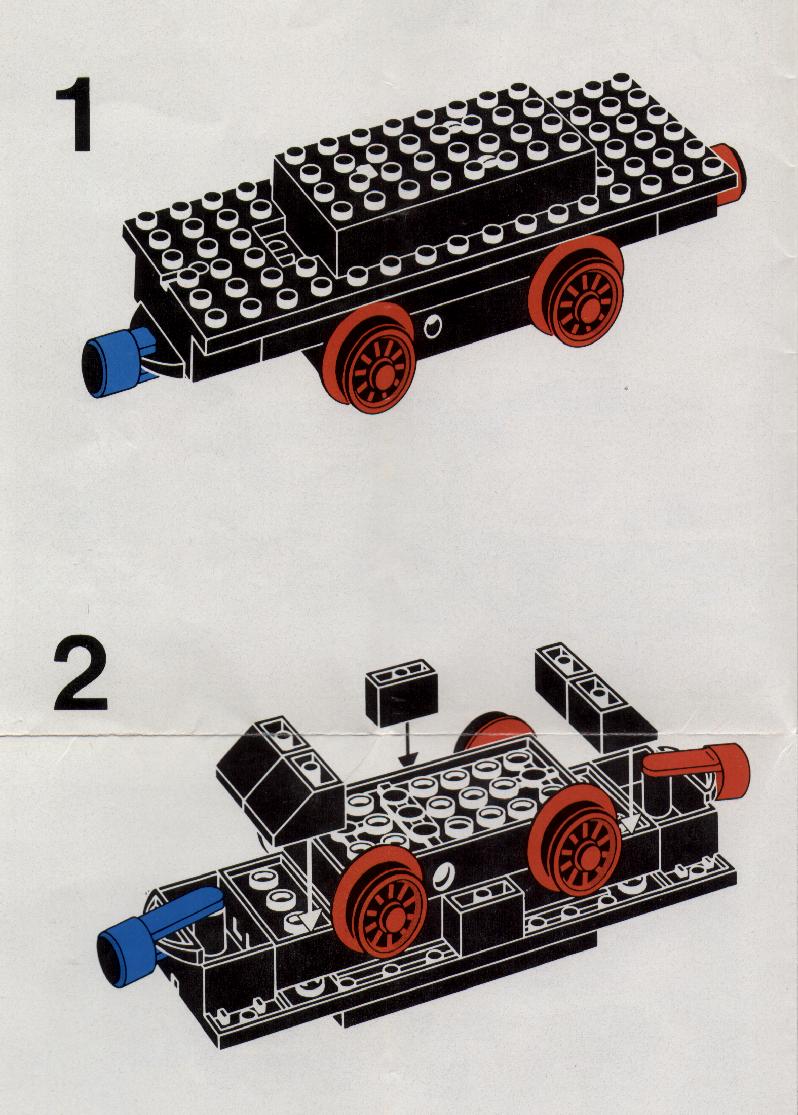 1

2