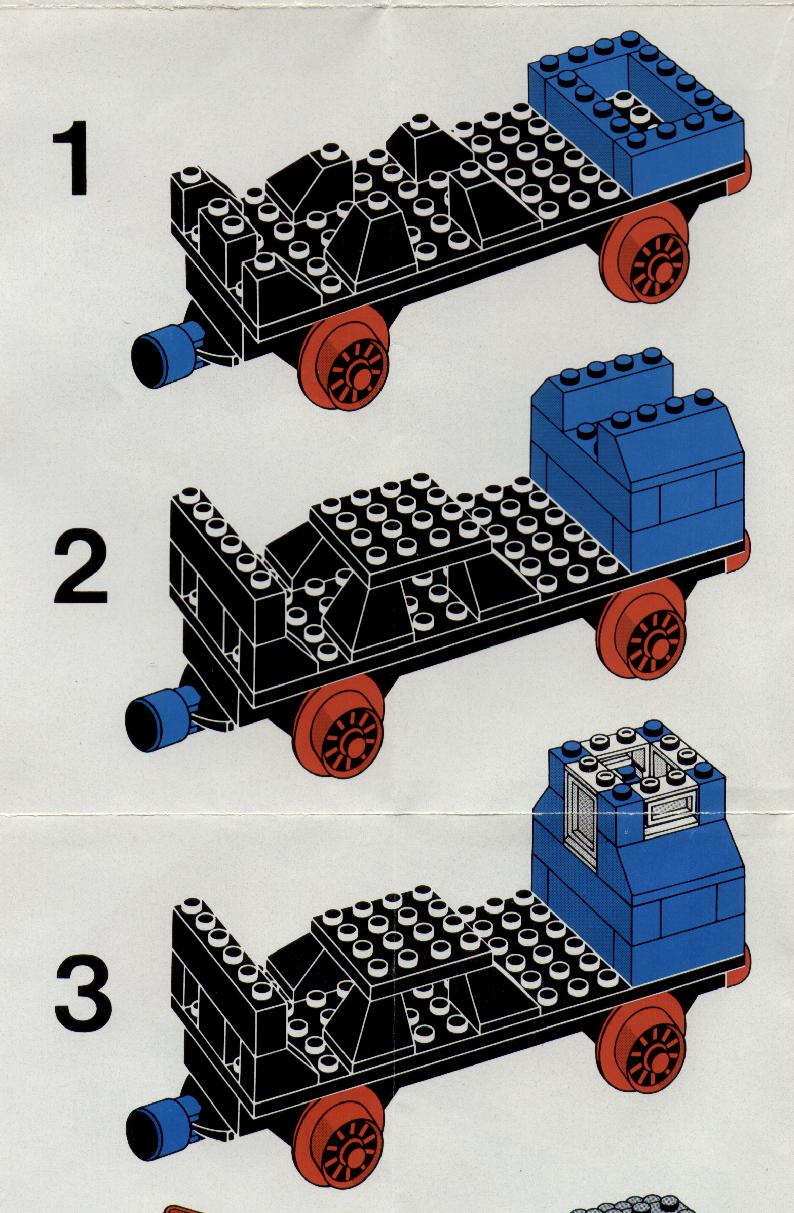 1

2

3