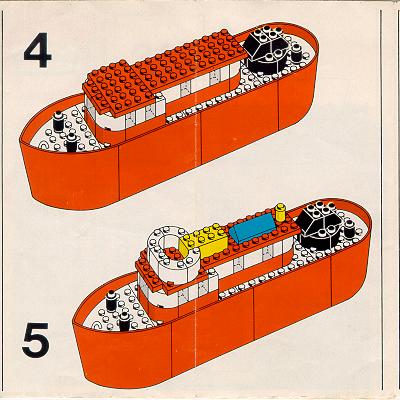 4

5