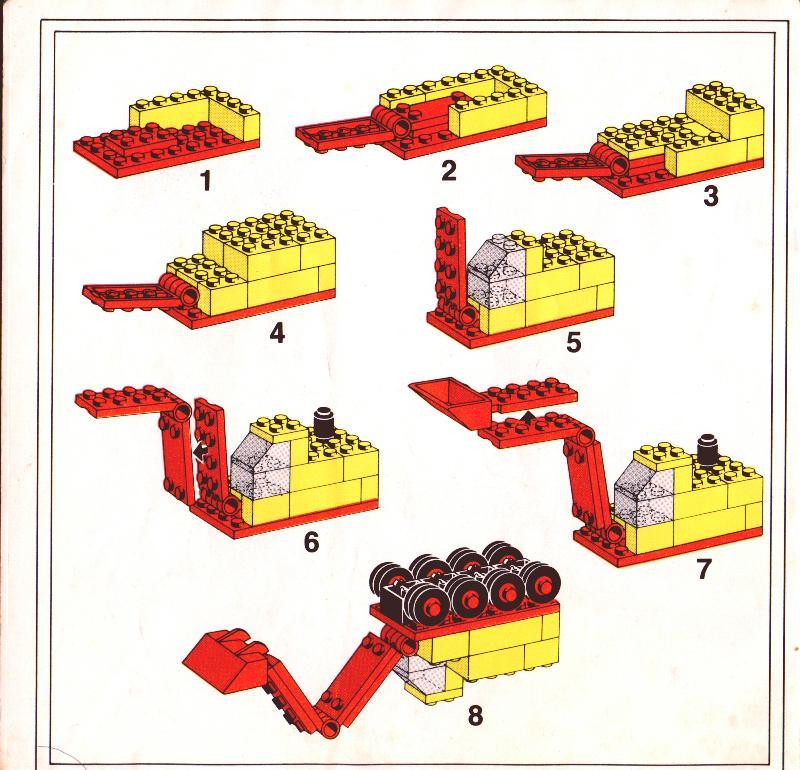 1

2

3

4

5

6

7

8