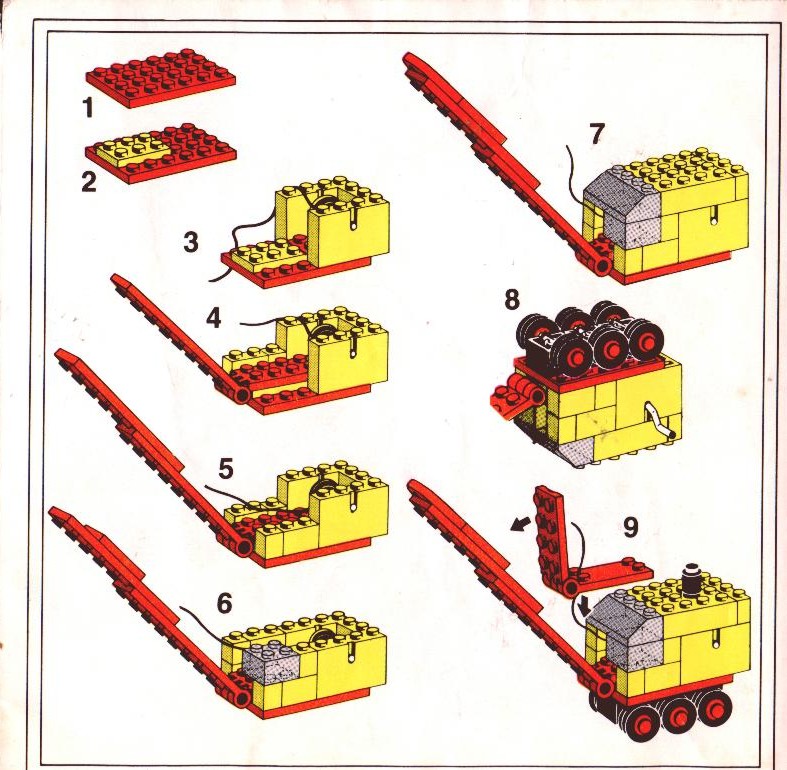 1
2
3
4
5
6
7
8
9