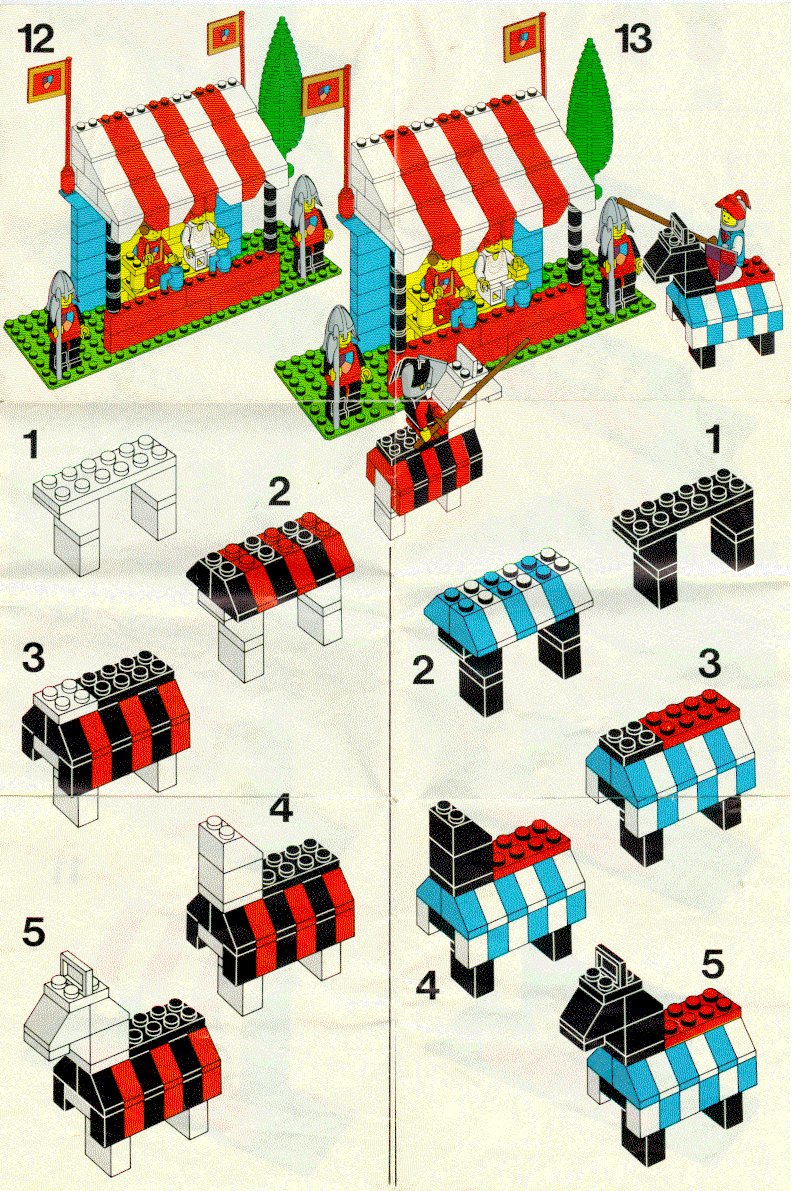 12

13

1

2

3

4

5

1

2

3

4

5