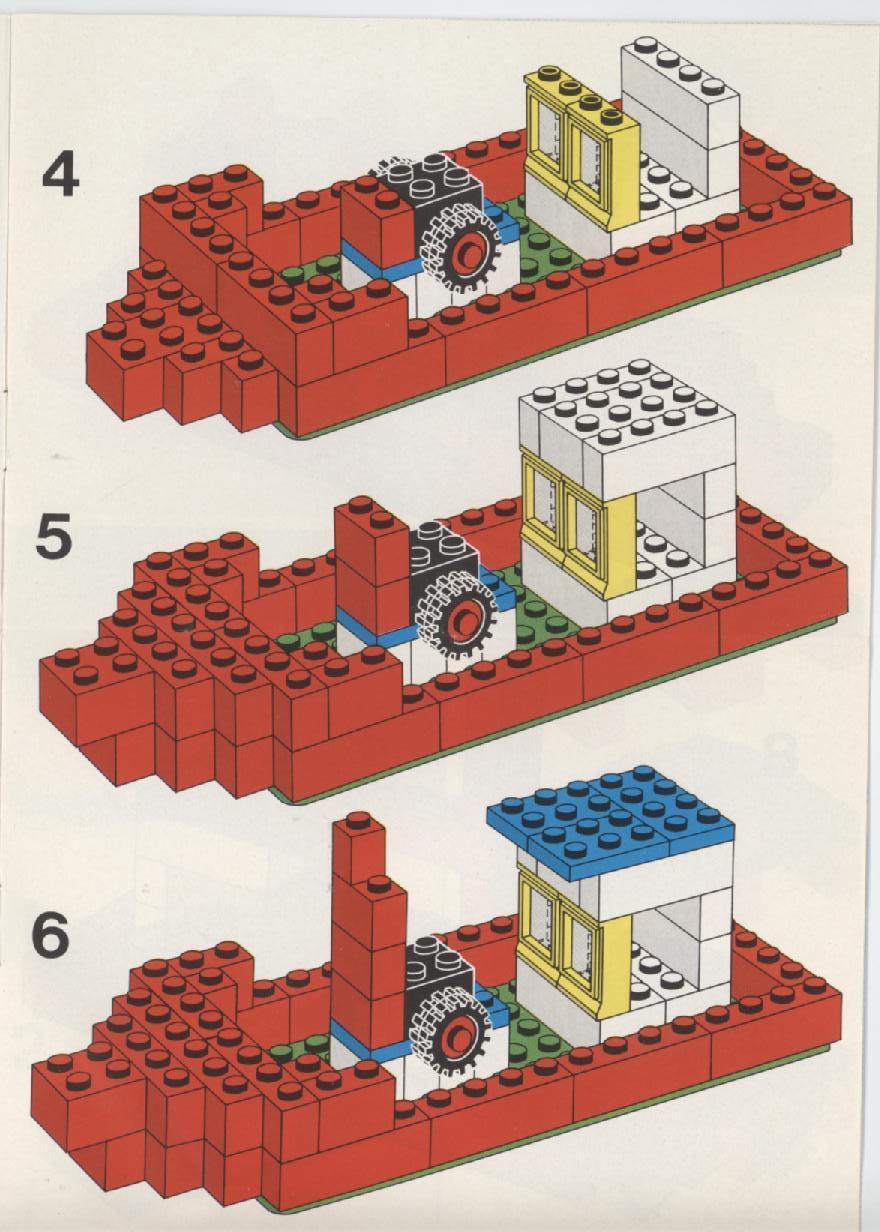 4

5

6