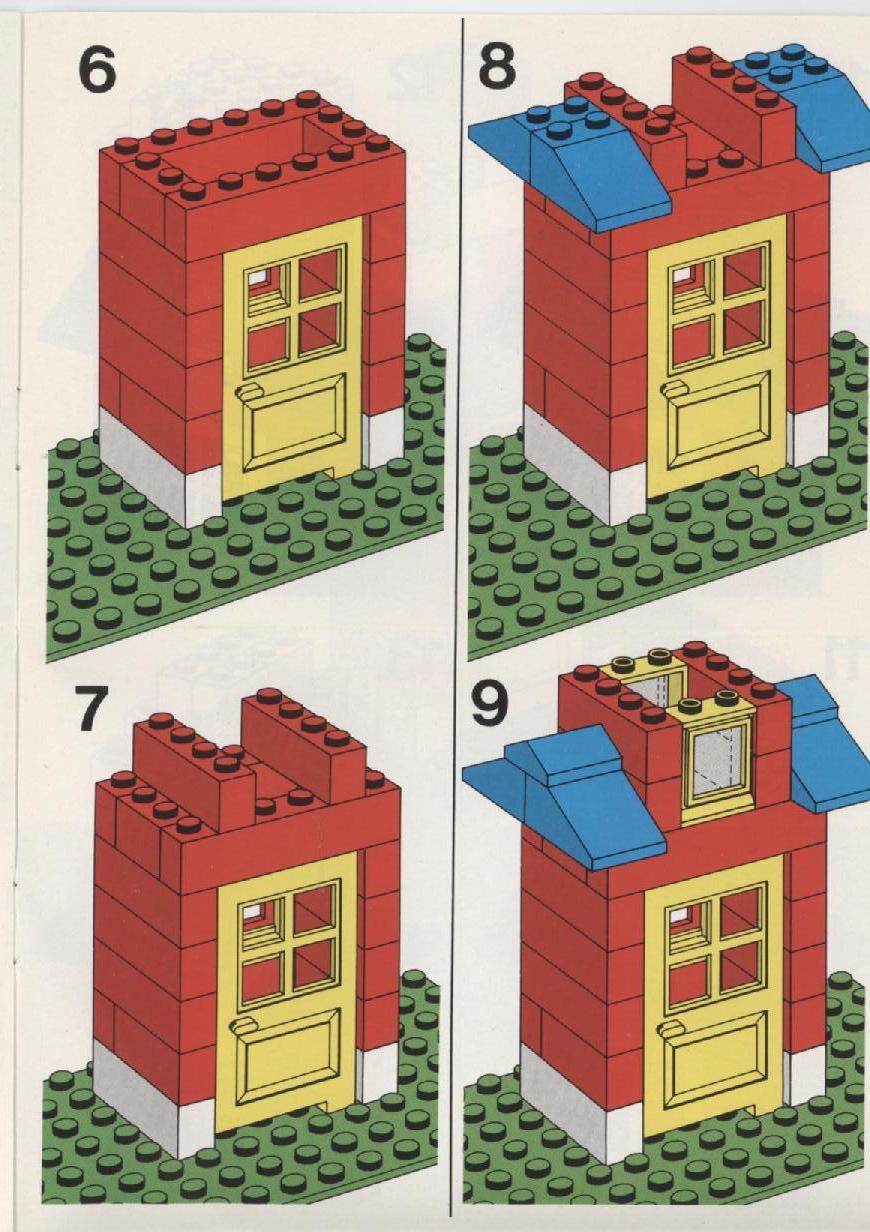 6

7

8

9