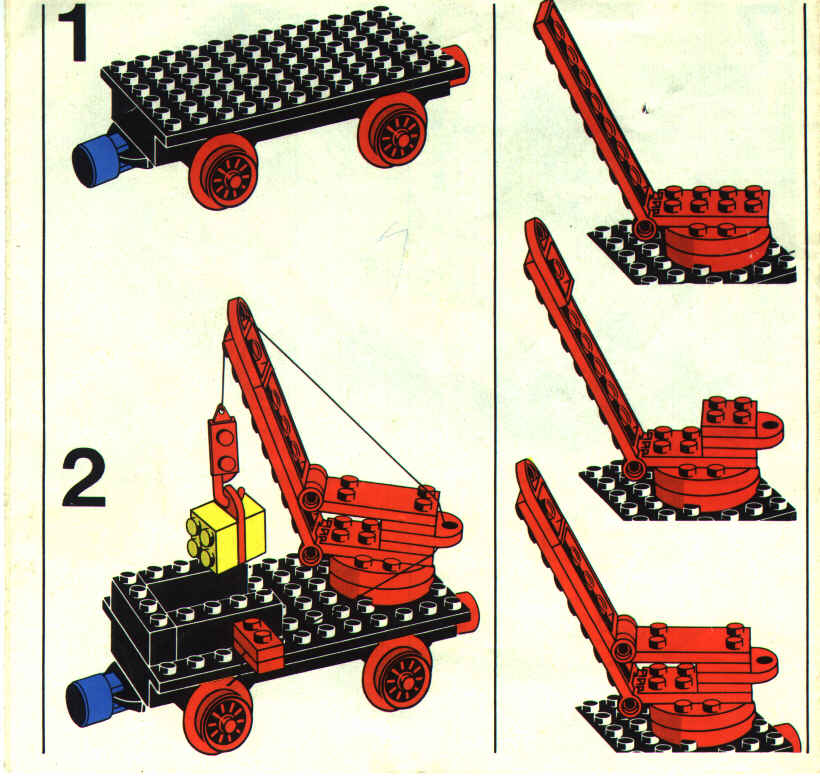 1

2