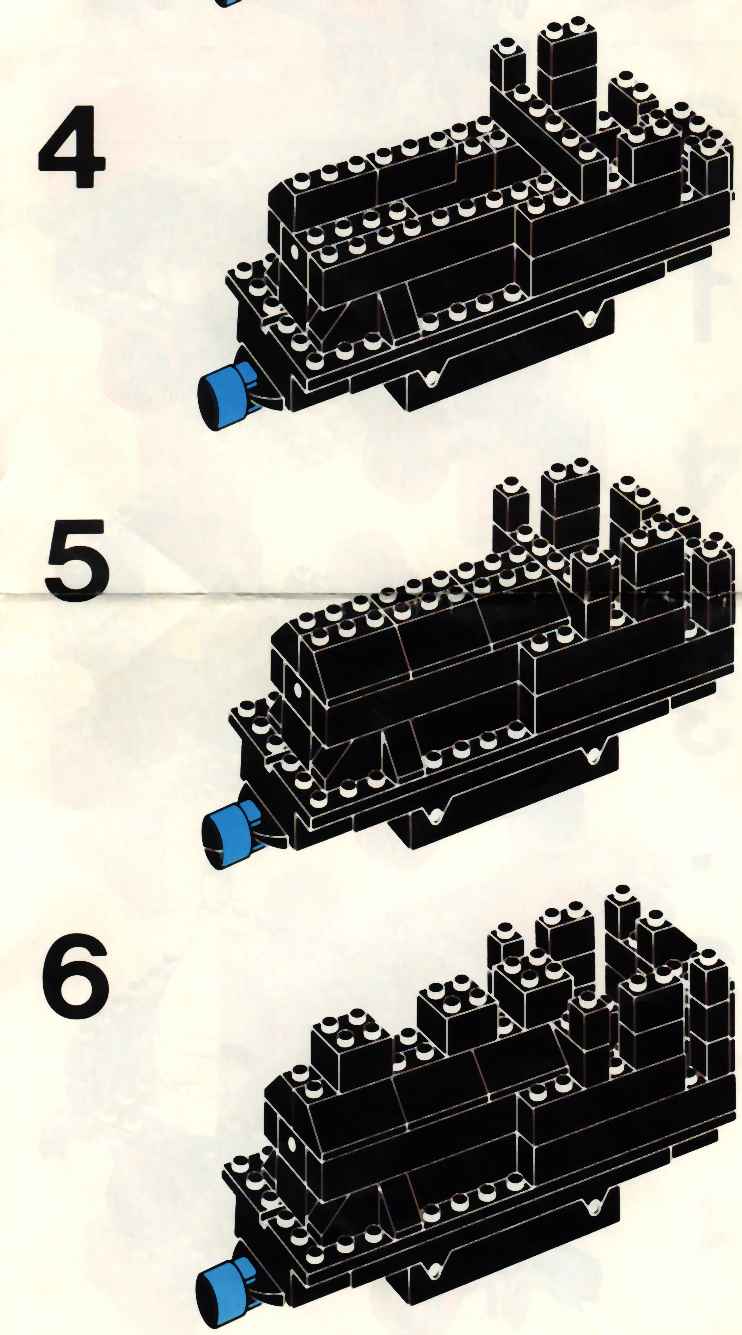 4

5

6