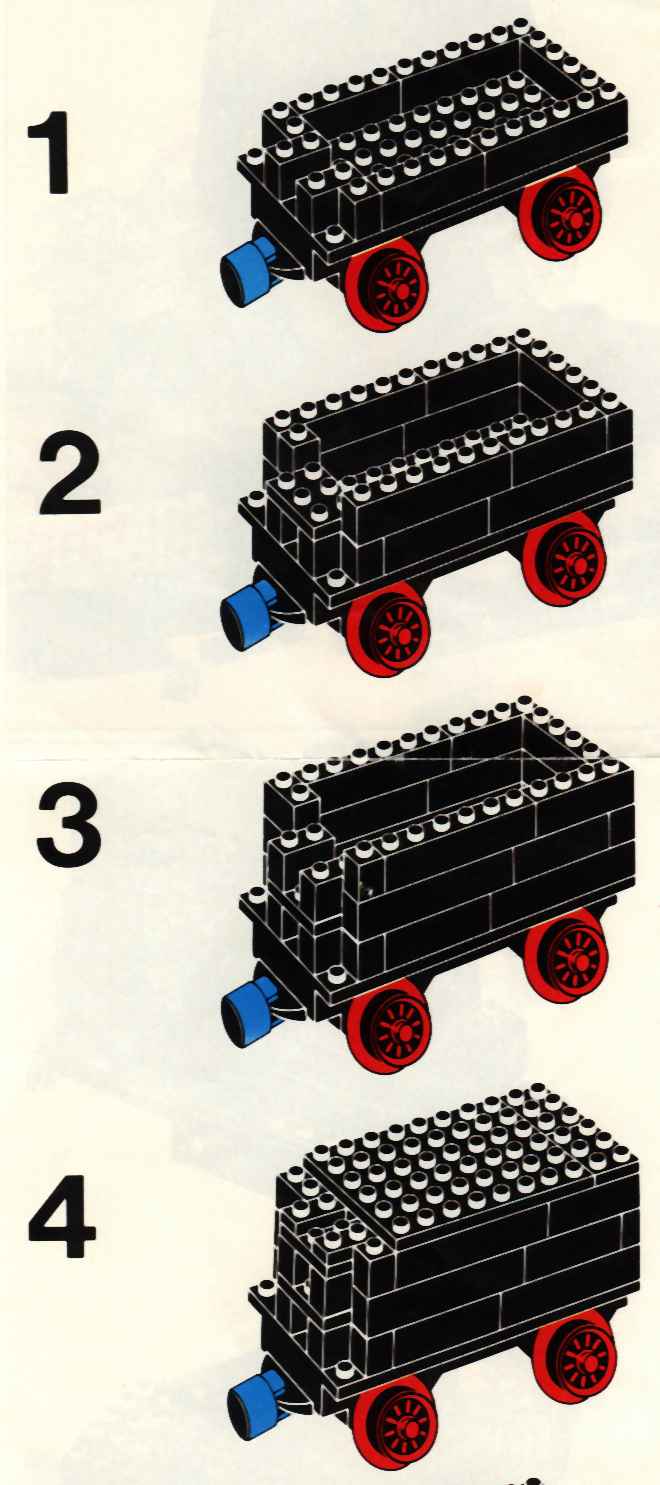 1

2

3

4