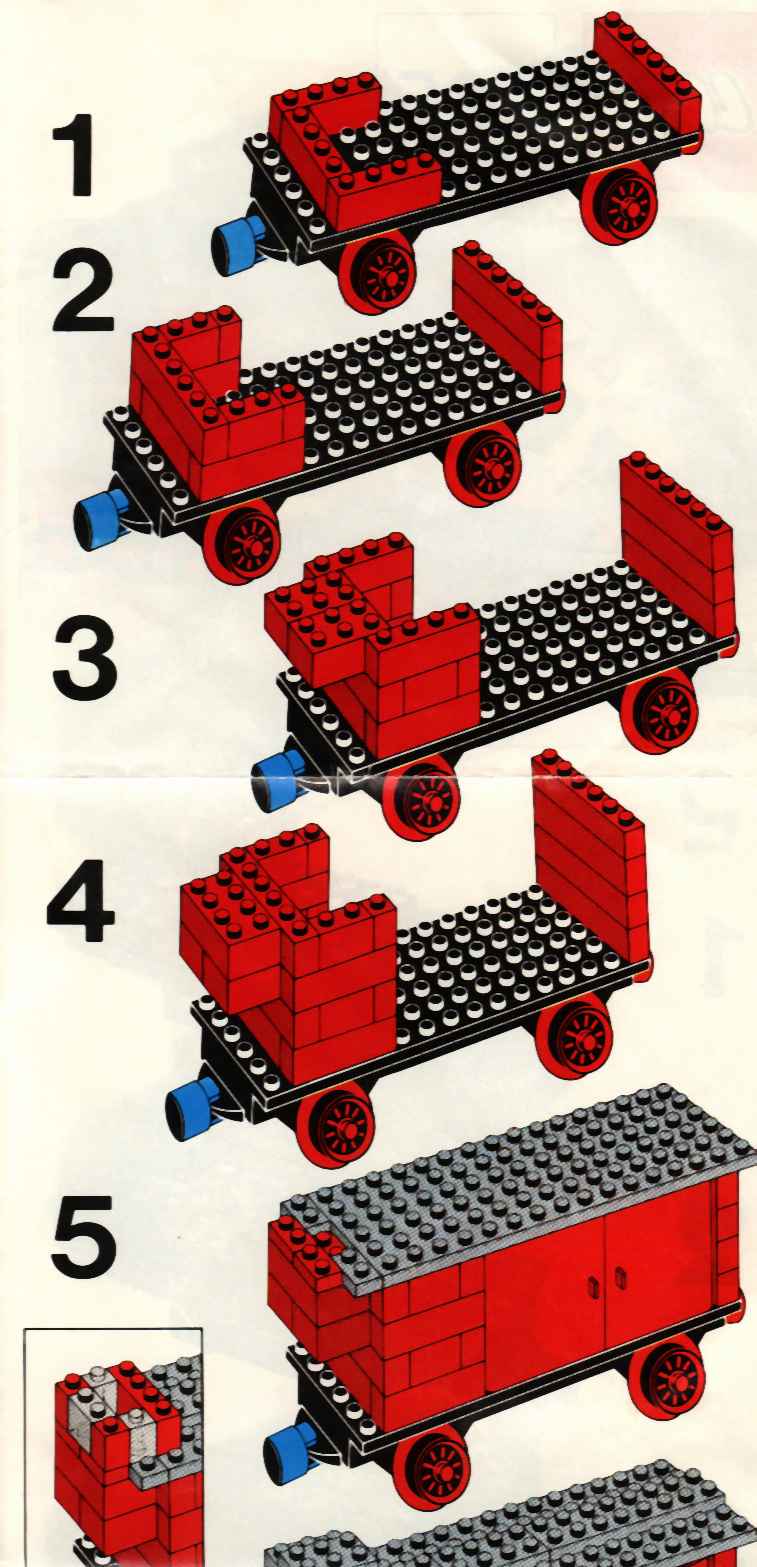 1
2
3
4
5