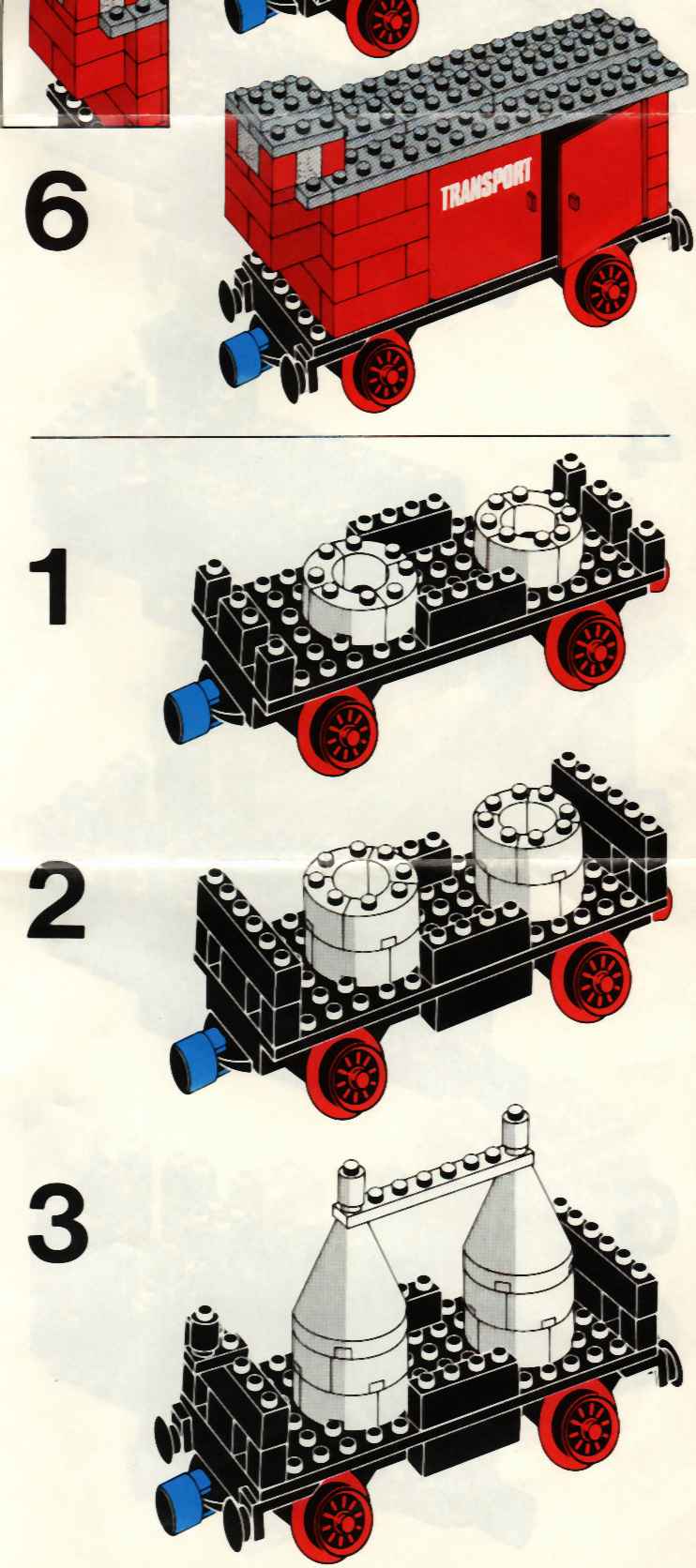 6

TRANSPORT

1

2

3