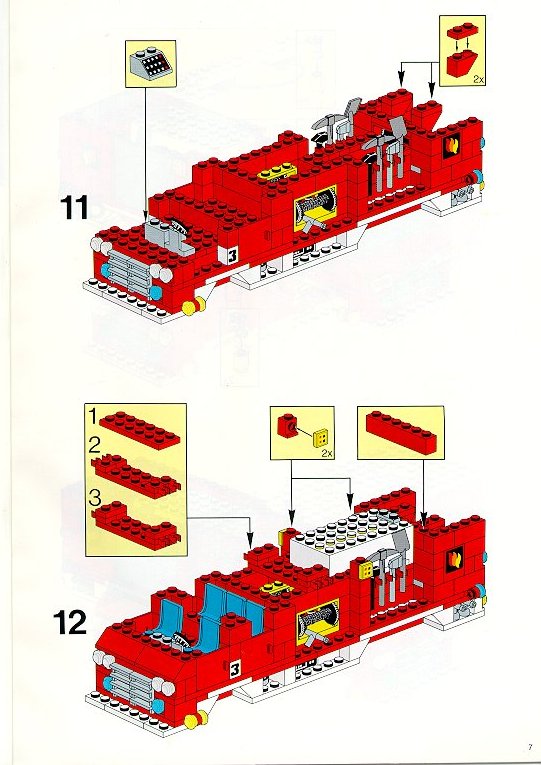 2x

11

3

1

2

3

2x

12

3

7