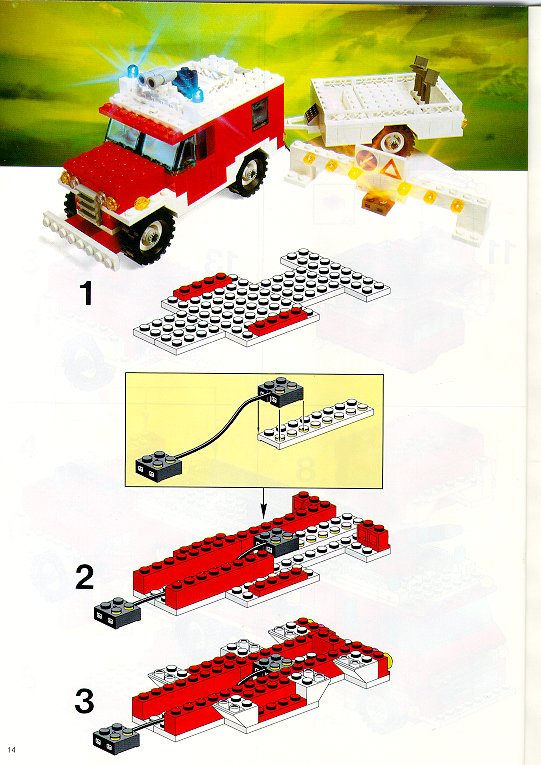 1

2

3

14