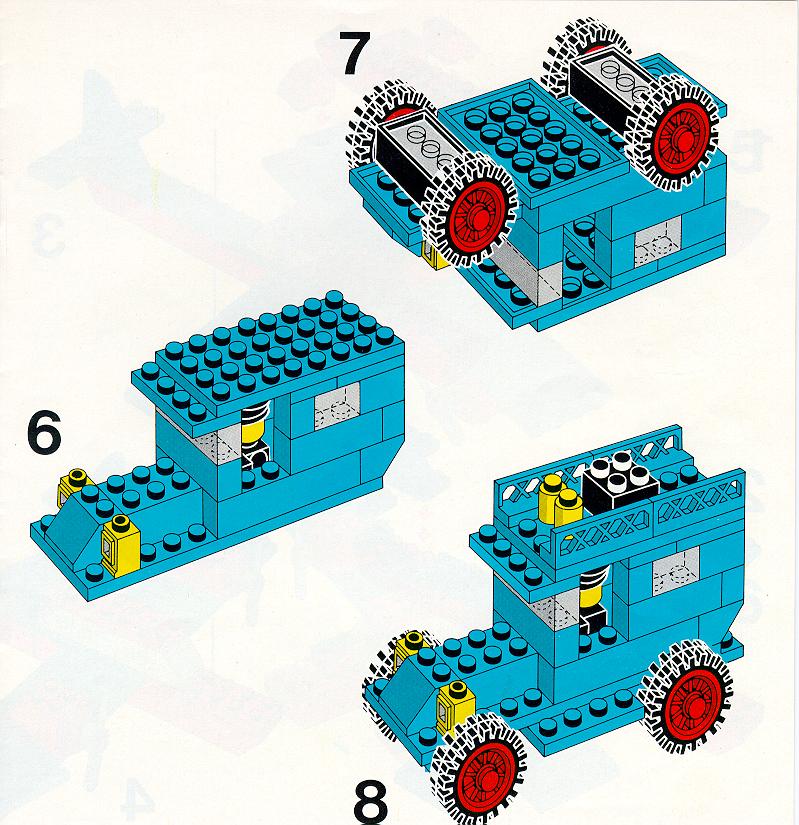 7

6

8