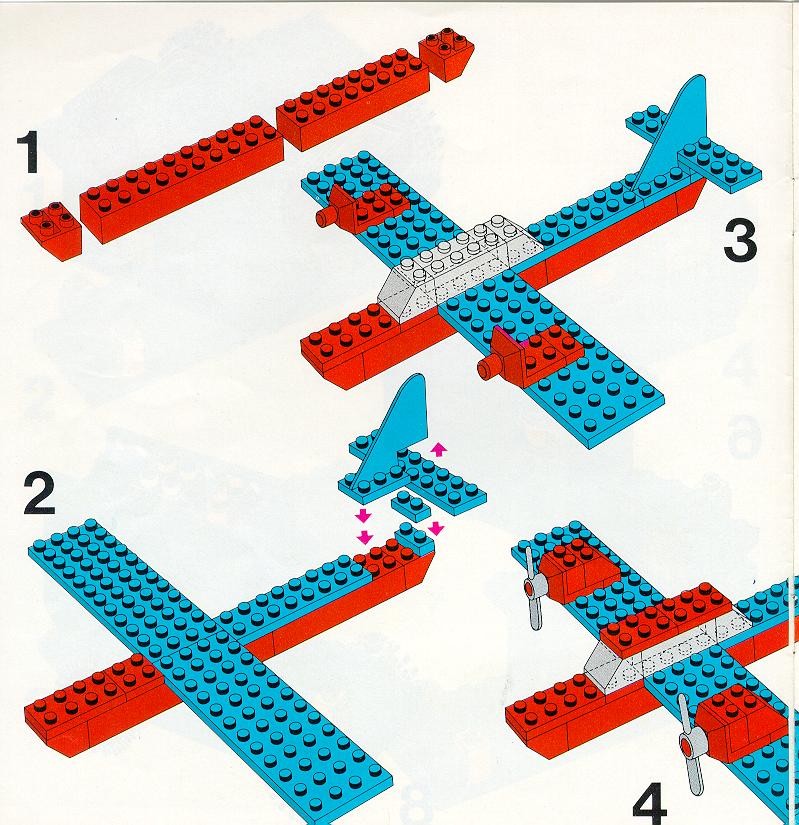 1

3

2

4