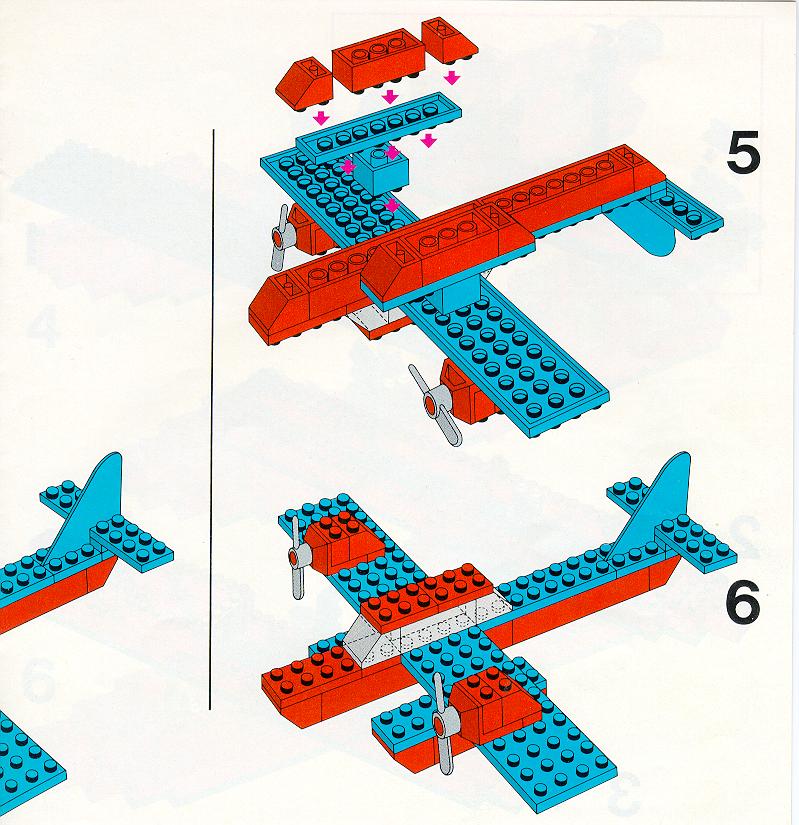 5

6