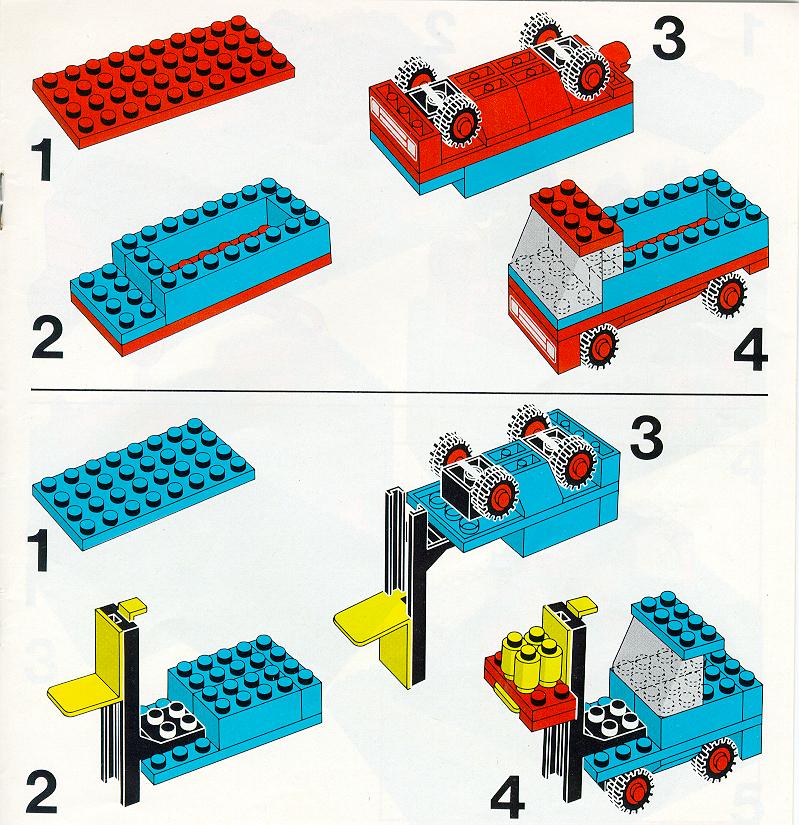 1

2

3

4

1

2

3

4