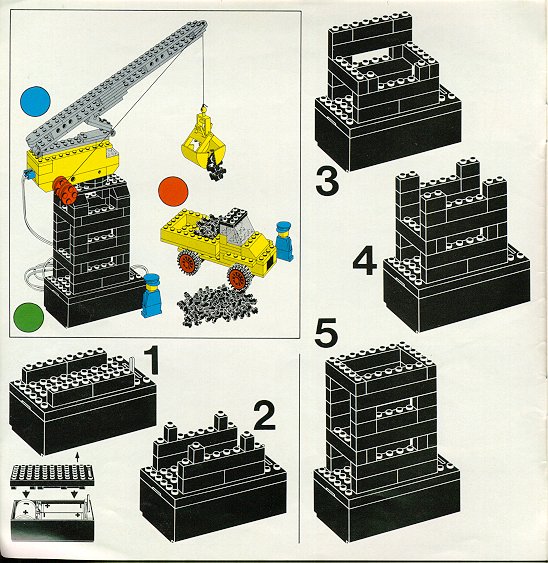 3

4

5

1

2