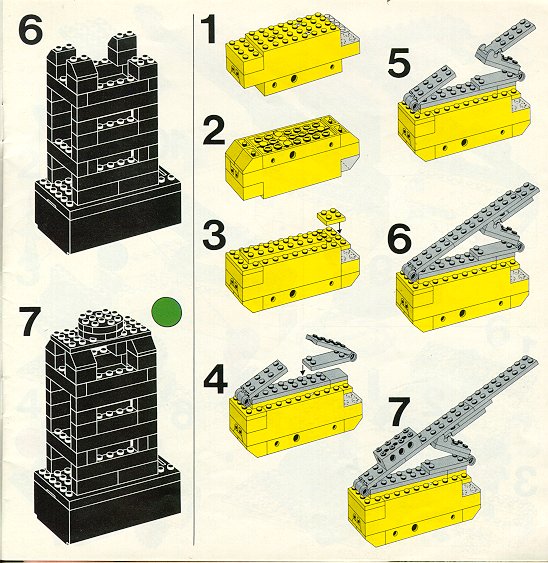 6

7

1

2

3

4

5

6

7