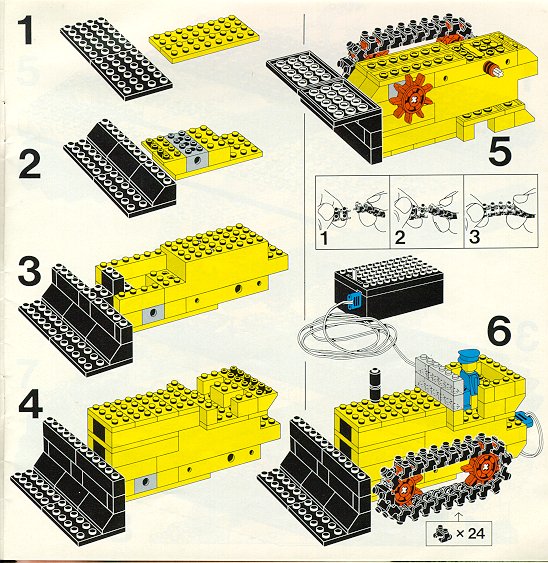 1

2

3

4

5

1 2 3

6

× 24