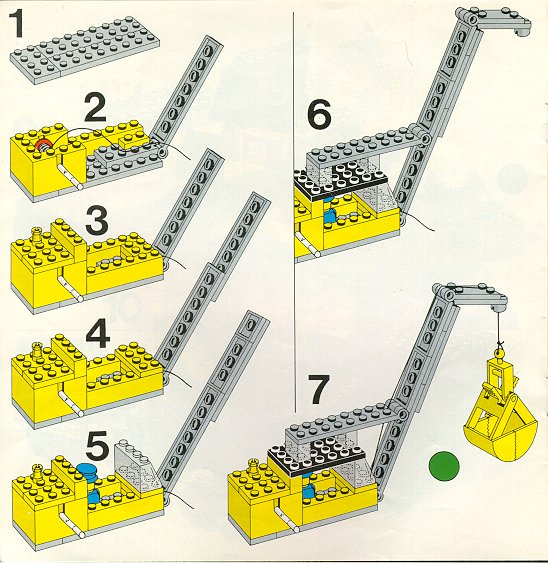 1

2

3

4

5

6

7