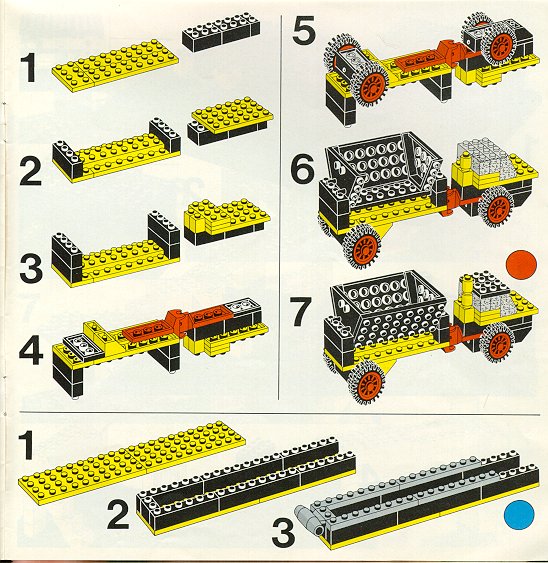 1

2

3

4

5

6

7

1

2

3