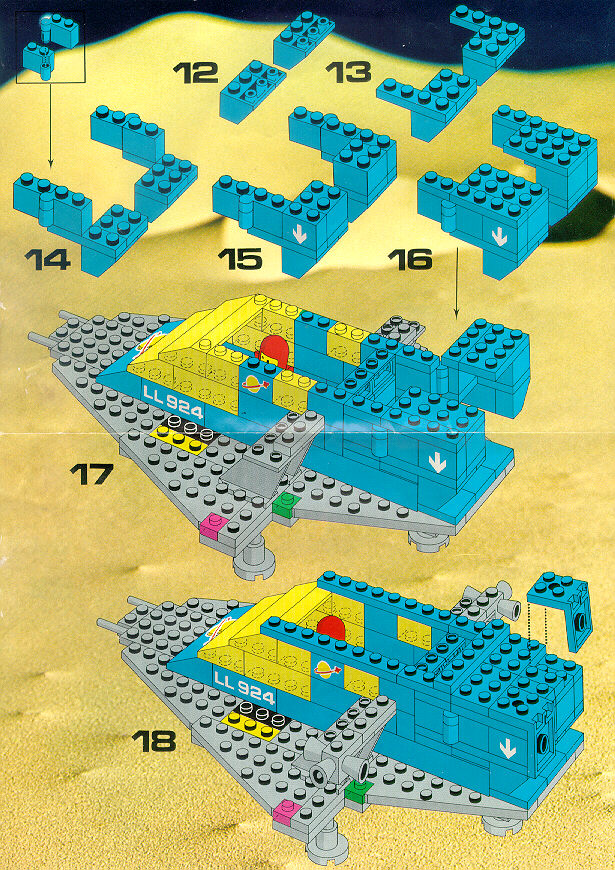 12
13
14
15
16
LL 924
17
LL 924
18