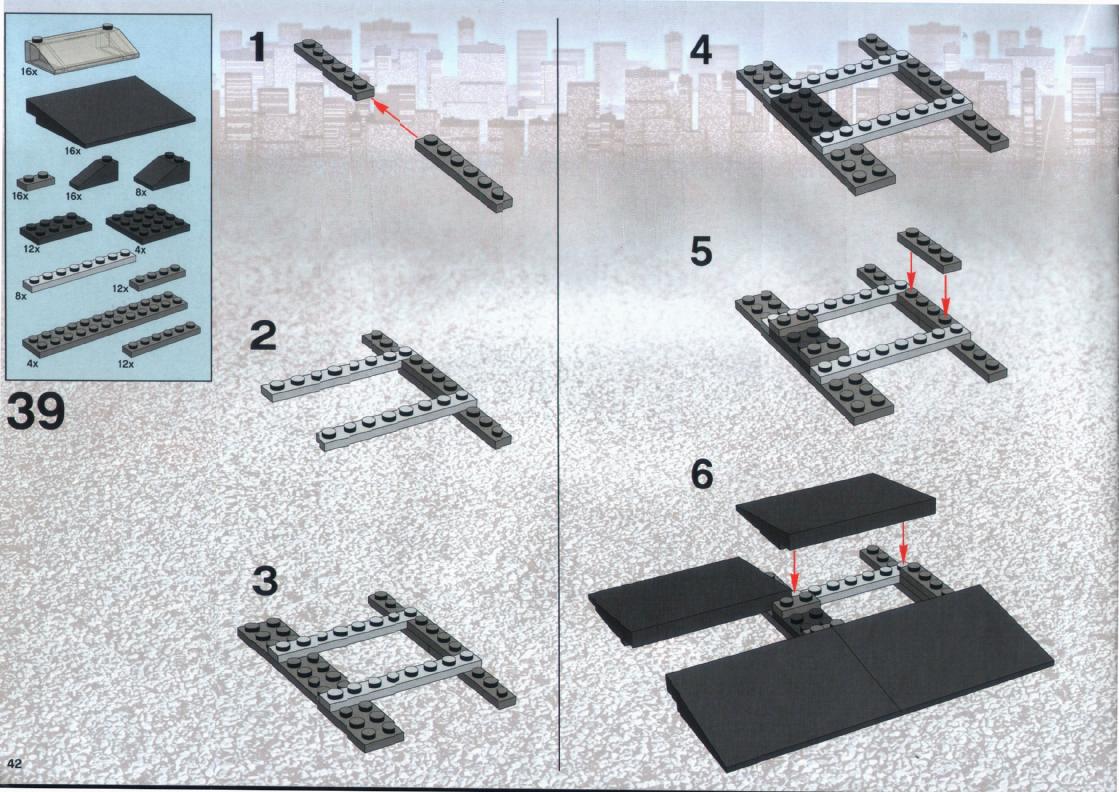 16x
16x
16x
16x
8x
12x
4x
8x
12x
4x
12x
39
1
2
3
4
5
6
42