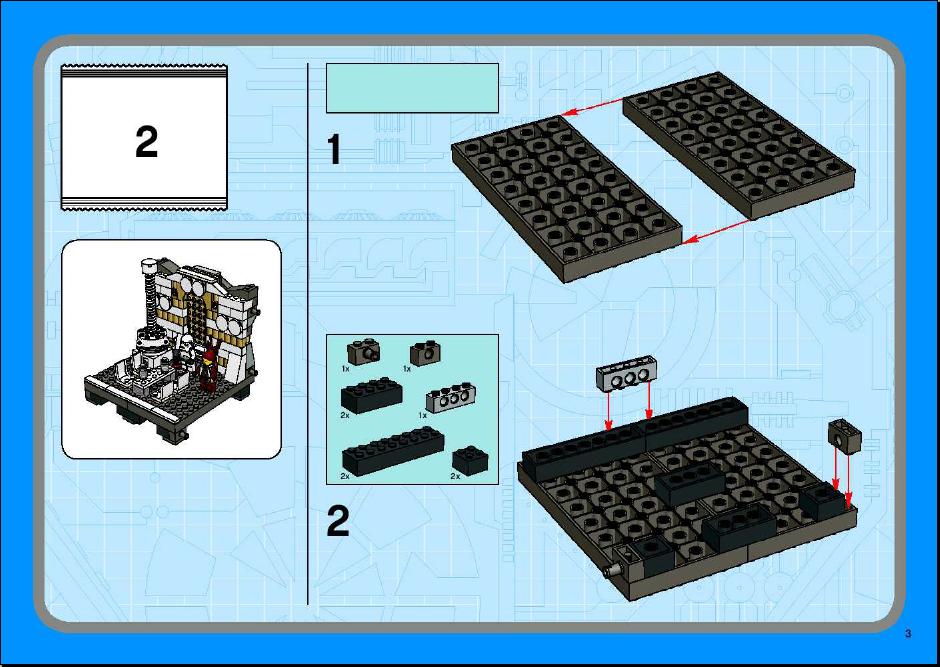 2

1

1x
1x
2x
1x
2x
2x

2

3