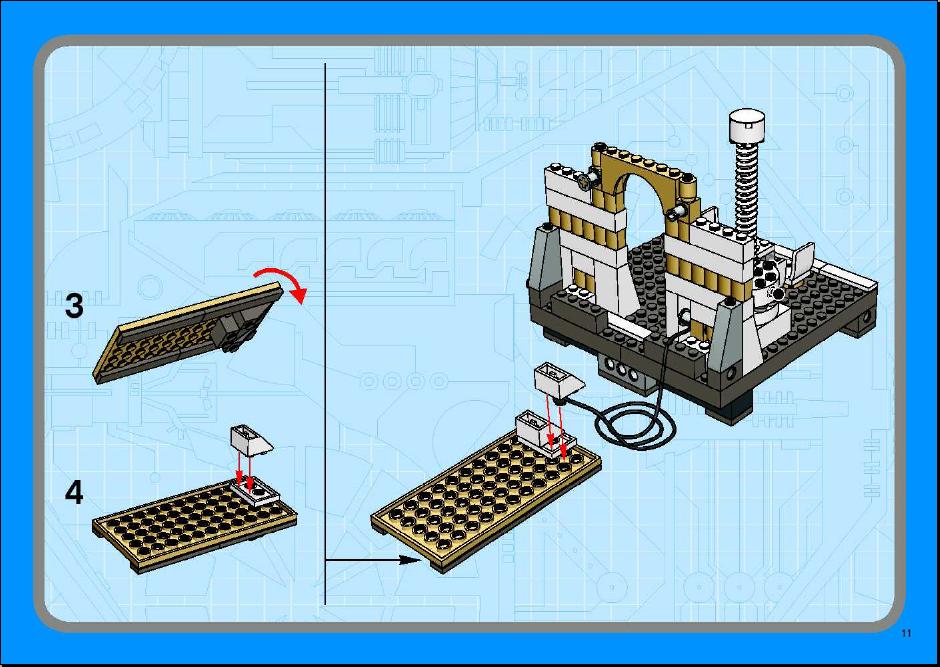 3

4

11