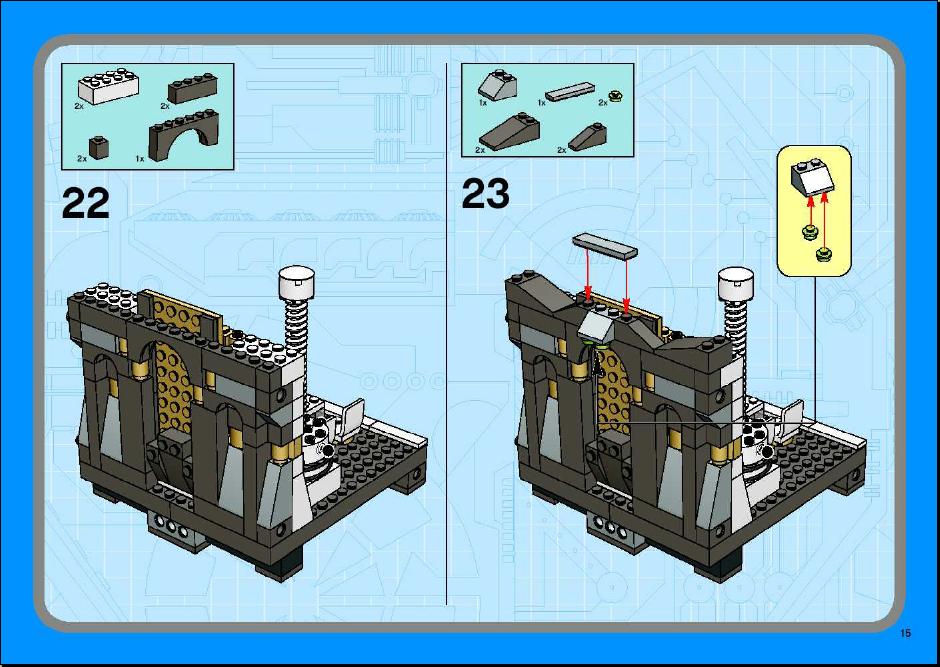 2x
2x
2x
1x

22

1x
1x
2x
2x
2x

23

15