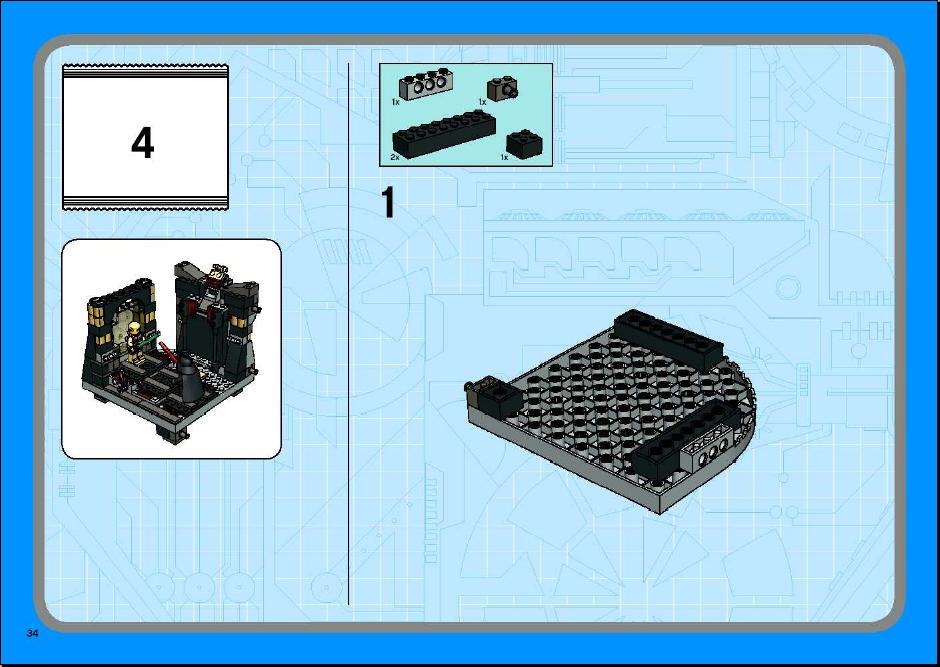 4

1x
1x
2x
1x

1

34