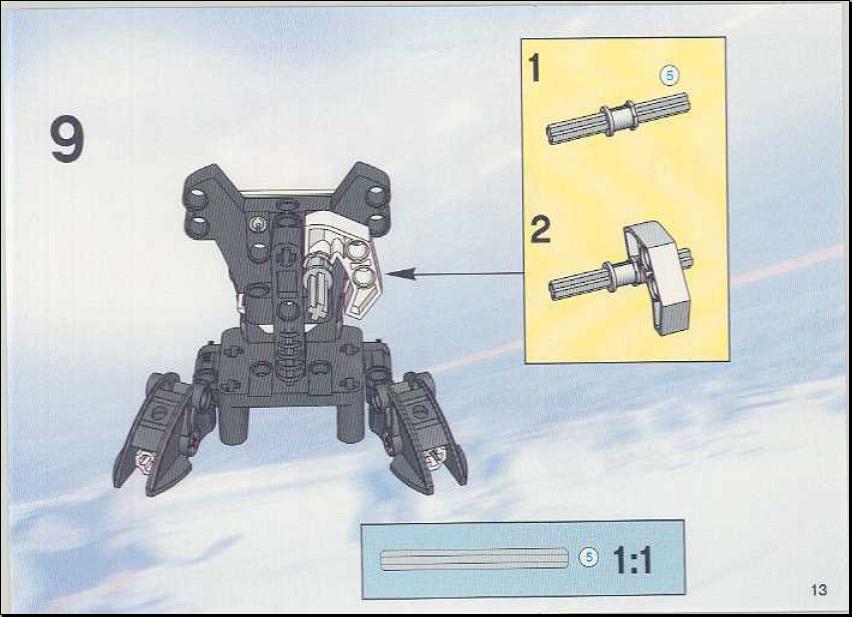 9

1

5

2

5

1:1

13