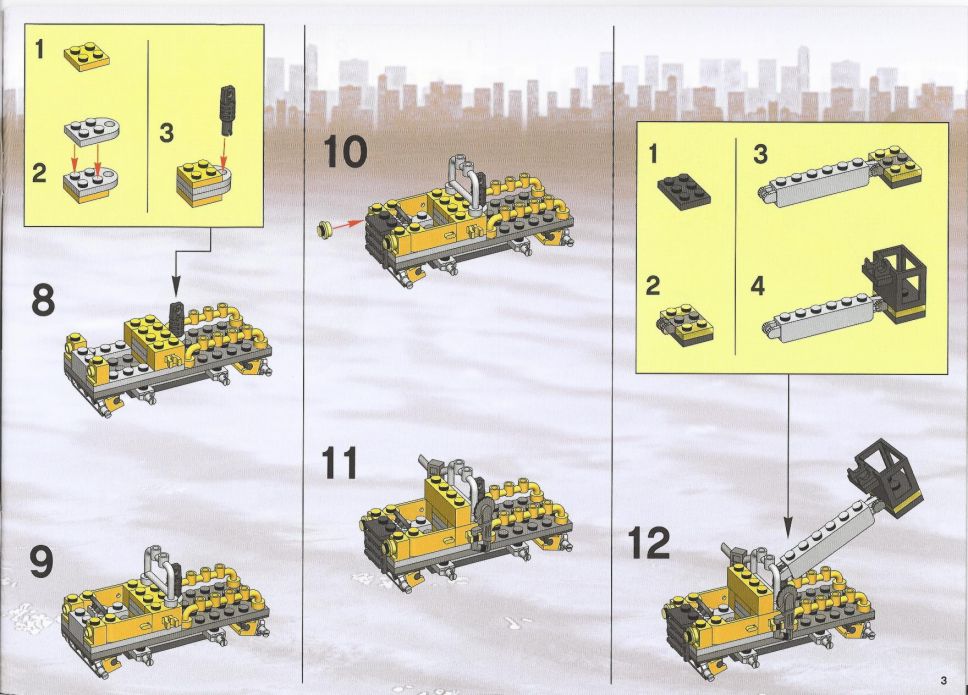 1
2
3
8
9
10
11
1
2
3
4
12
3