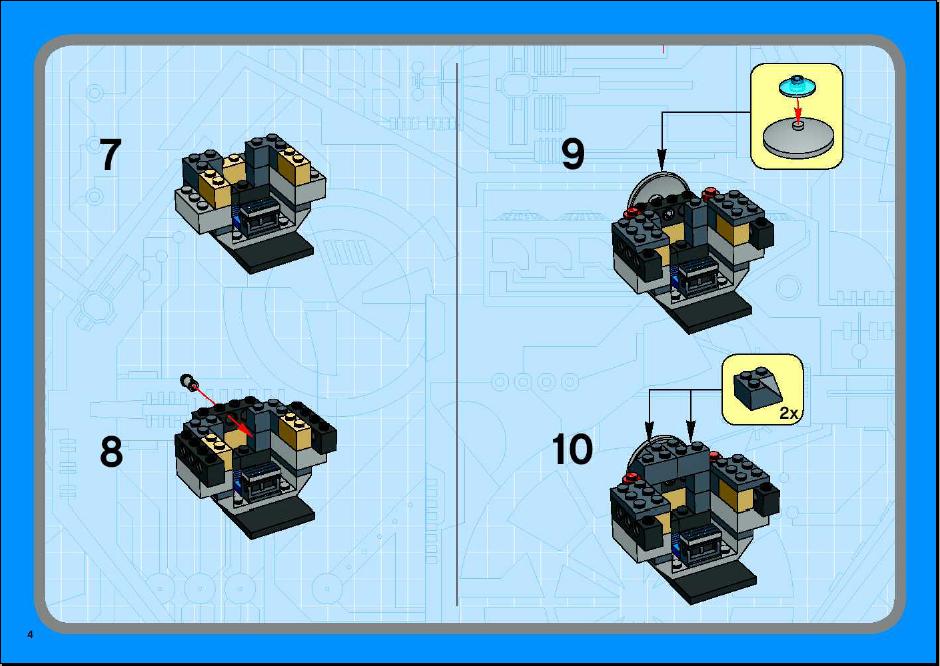 7

8

9

10

2x

4