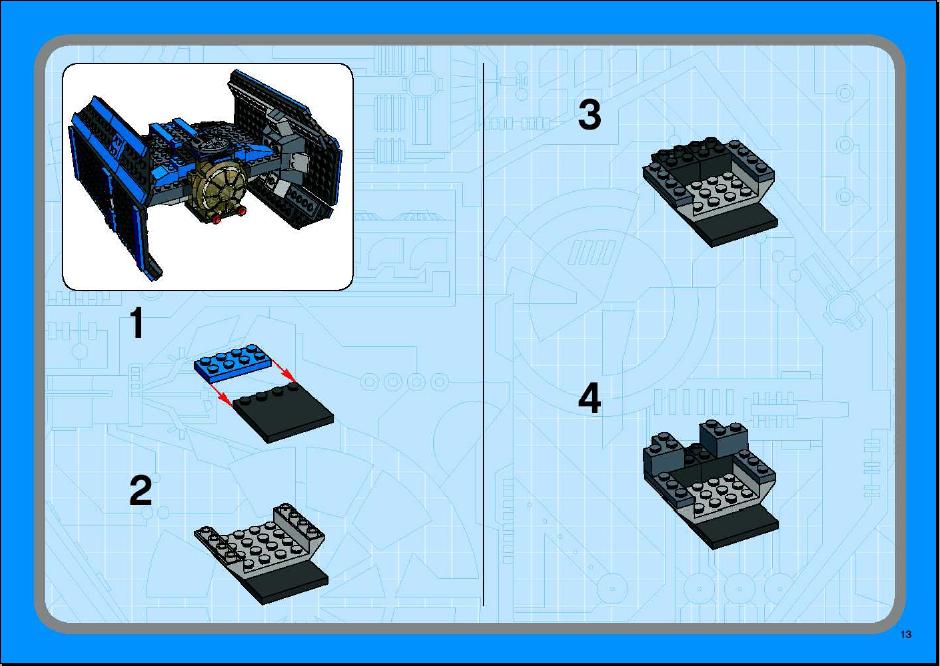 1

2

3

4

13