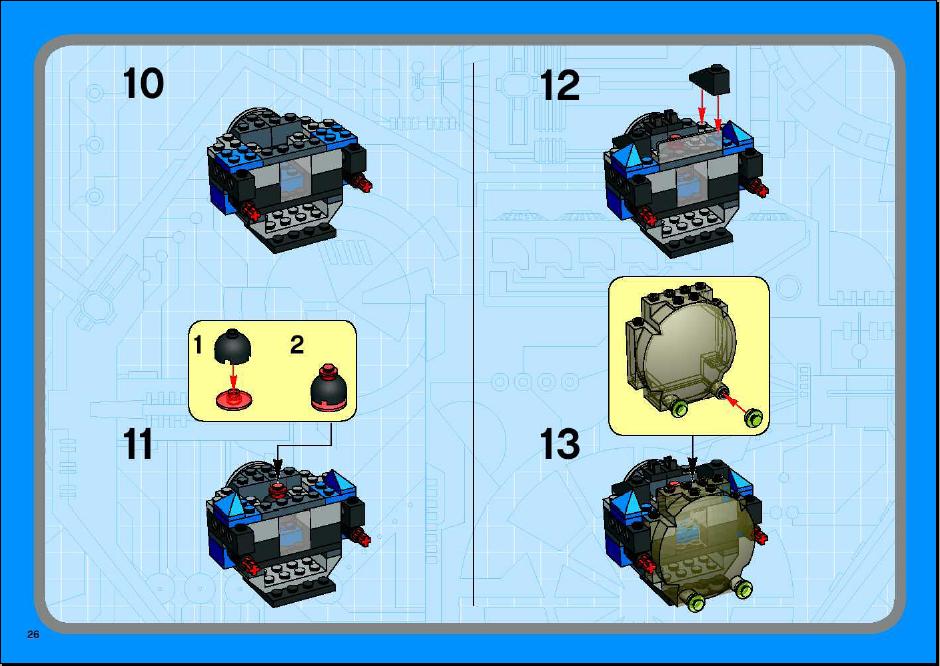 10

1 2

11

12

13

26