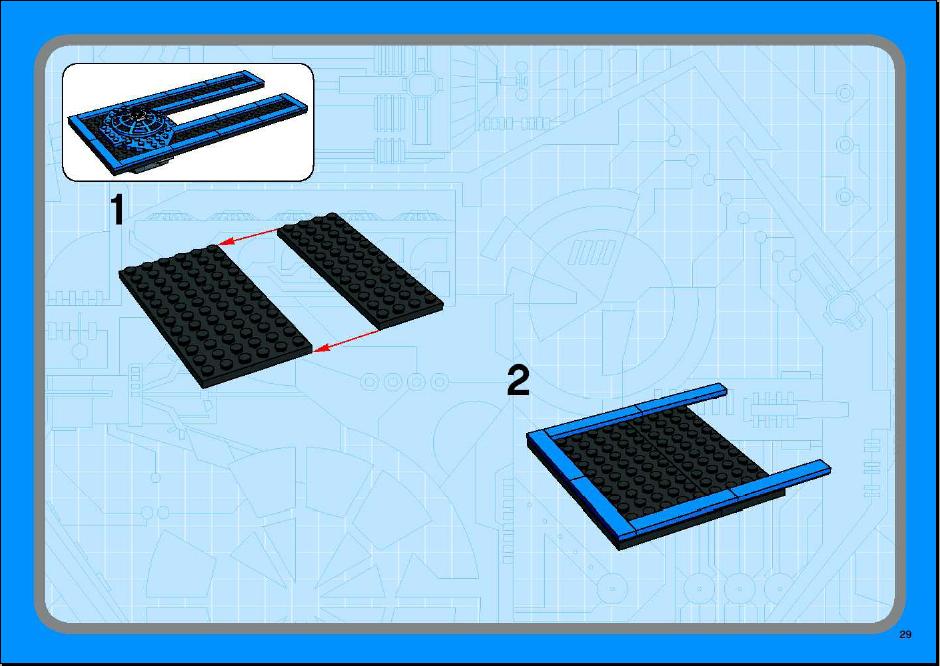 1

2

29