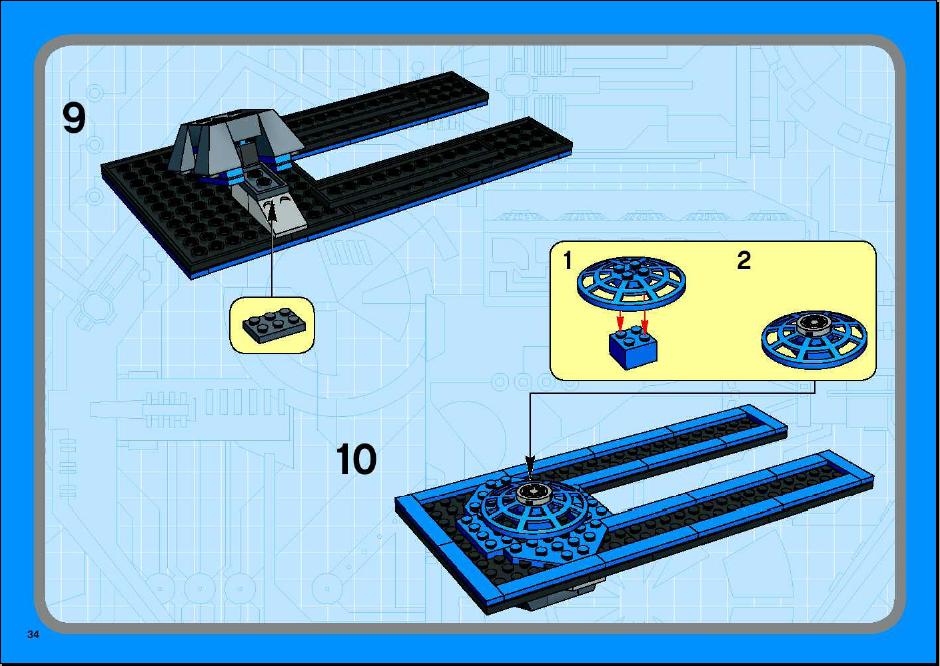 9

1

2

10

34