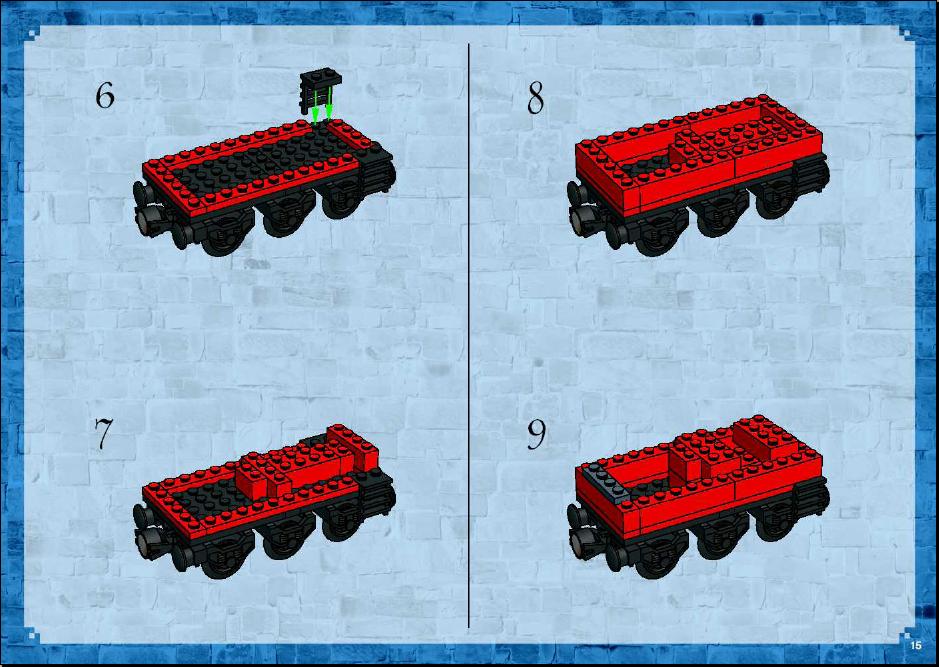 6

7

8

9

15