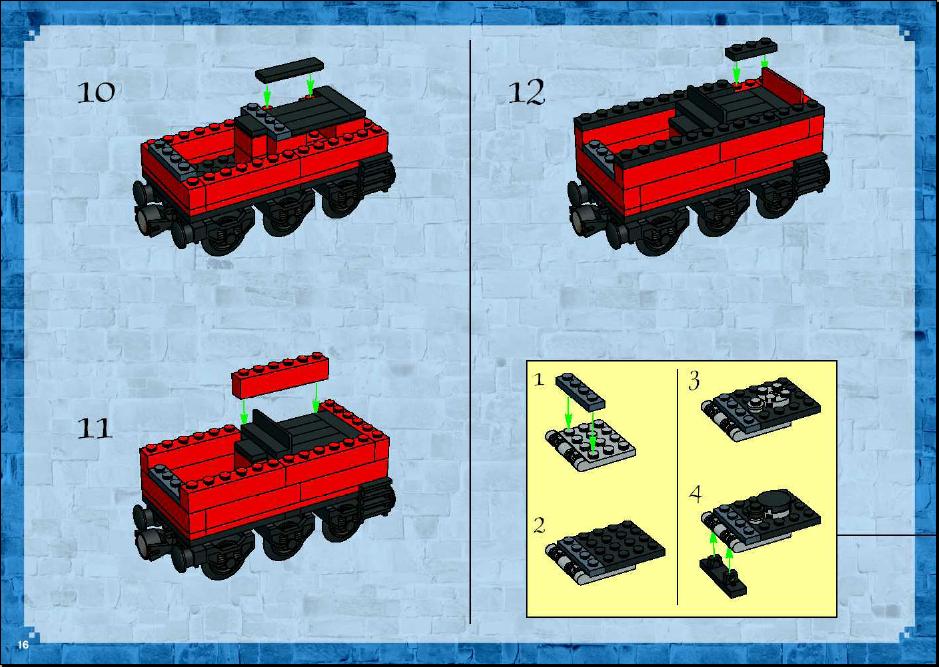 10

11

12

1

2

3

4

16