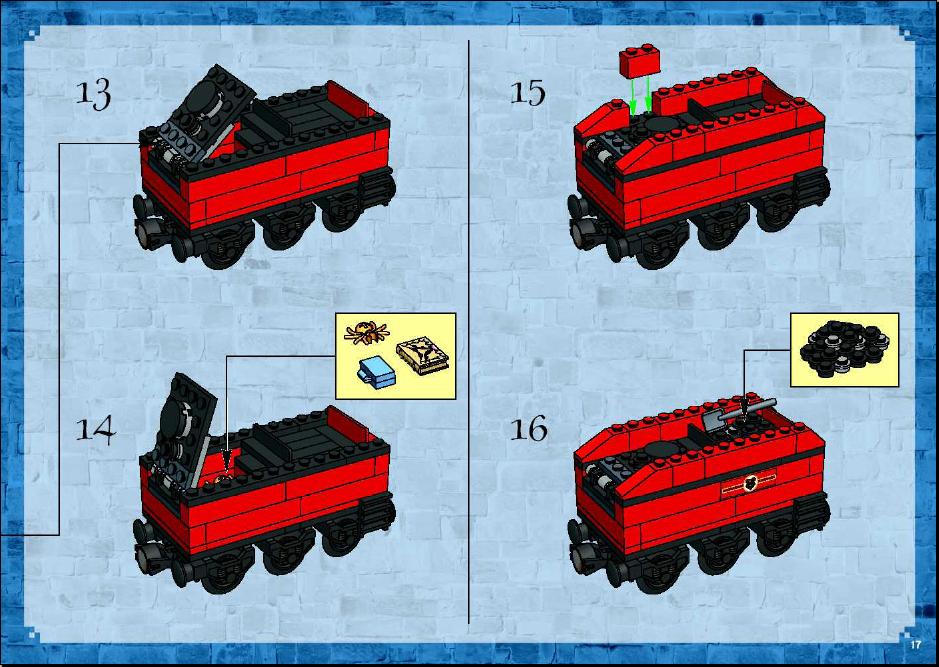 13

14

15

16

17